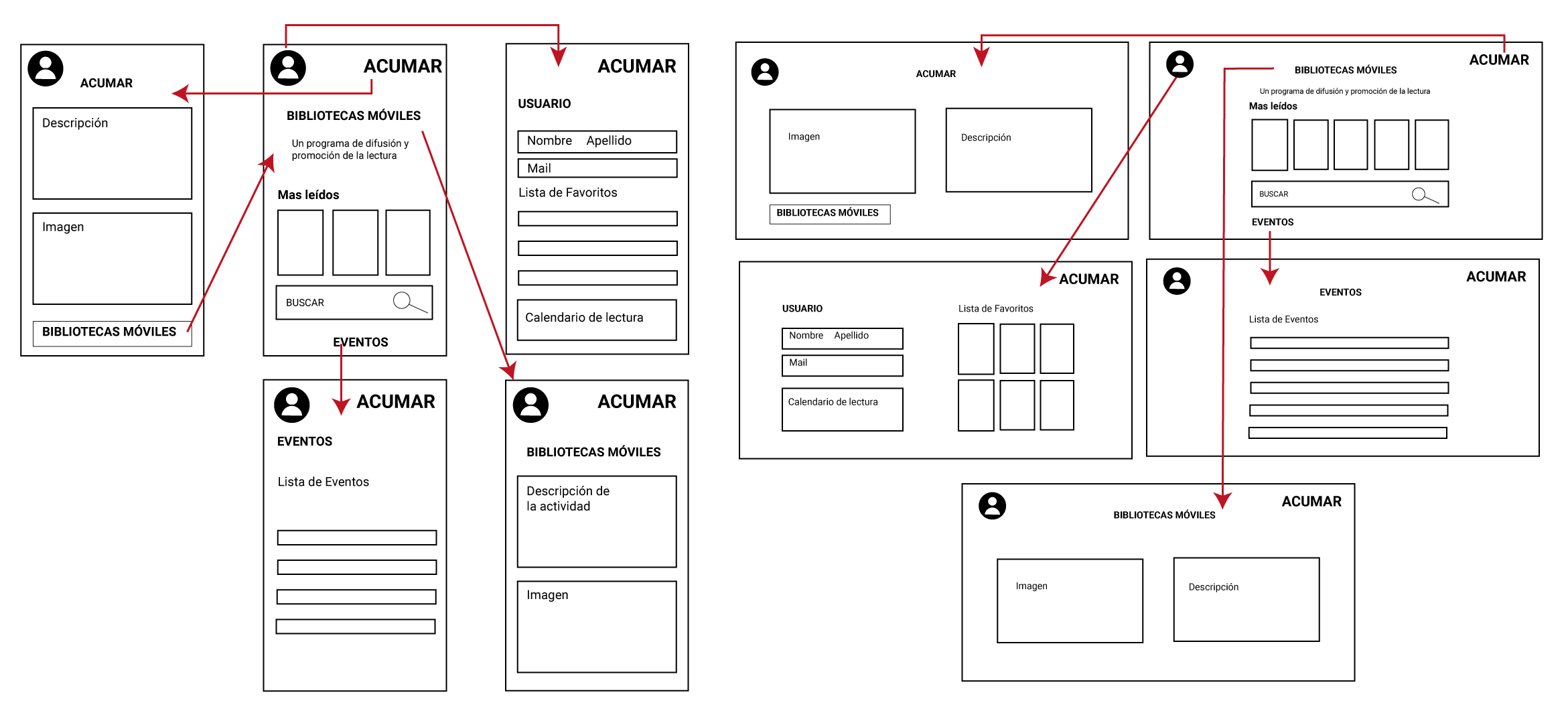 ACUMAR

Descripción

Imagen

BIBLIOTECAS MÓVILES

ACUMAR

BIBLIOTECAS MÓVILES

Un programa de difusión y promoción de la lectura

Mas leídos

BUSCAR

EVENTOS

ACUMAR

USUARIO

Nombre Apellido

Mail

Lista de Favoritos

Calendario de lectura

ACUMAR

EVENTOS

Lista de Eventos

ACUMAR

BIBLIOTECAS MÓVILES

Descripción de la actividad

Imagen

ACUMAR

Imagen

Descripción

BIBLIOTECAS MÓVILES

ACUMAR

BIBLIOTECAS MÓVILES

Un programa de difusión y promoción de la lectura

Mas leídos

BUSCAR

EVENTOS

ACUMAR

USUARIO

Nombre Apellido

Mail

Calendario de lectura

Lista de Favoritos

ACUMAR

EVENTOS

Lista de Eventos

ACUMAR

BIBLIOTECAS MÓVILES

Imagen

Descripción