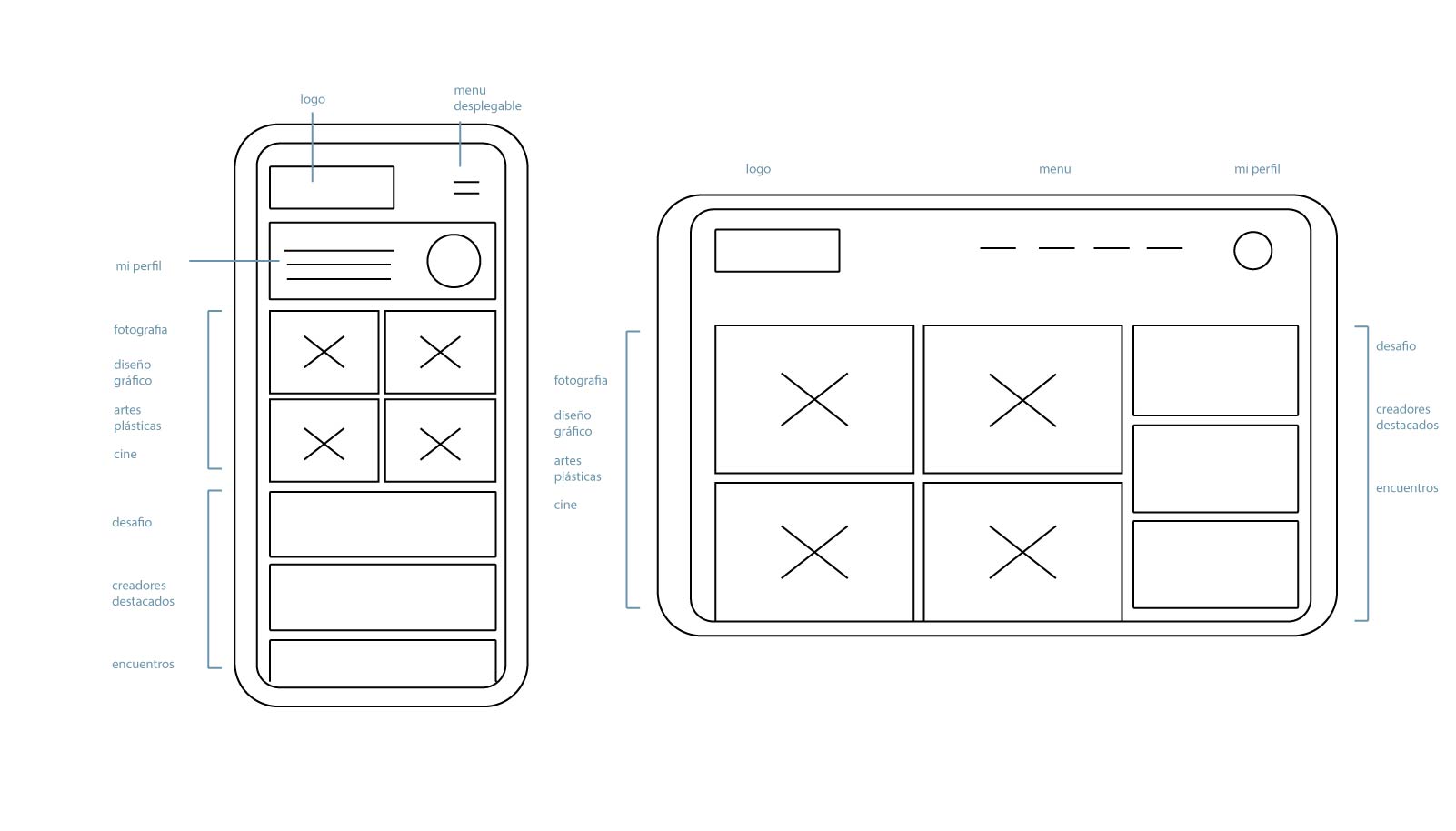 logo

menu desplegable

mi perfil

fotografia

diseño gráfico

artes plásticas

cine

desafio

creadores destacados

encuentros

logo

menu

mi perfil

fotografia

diseño gráfico

artes plásticas

cine

desafio

creadores destacados

encuentros